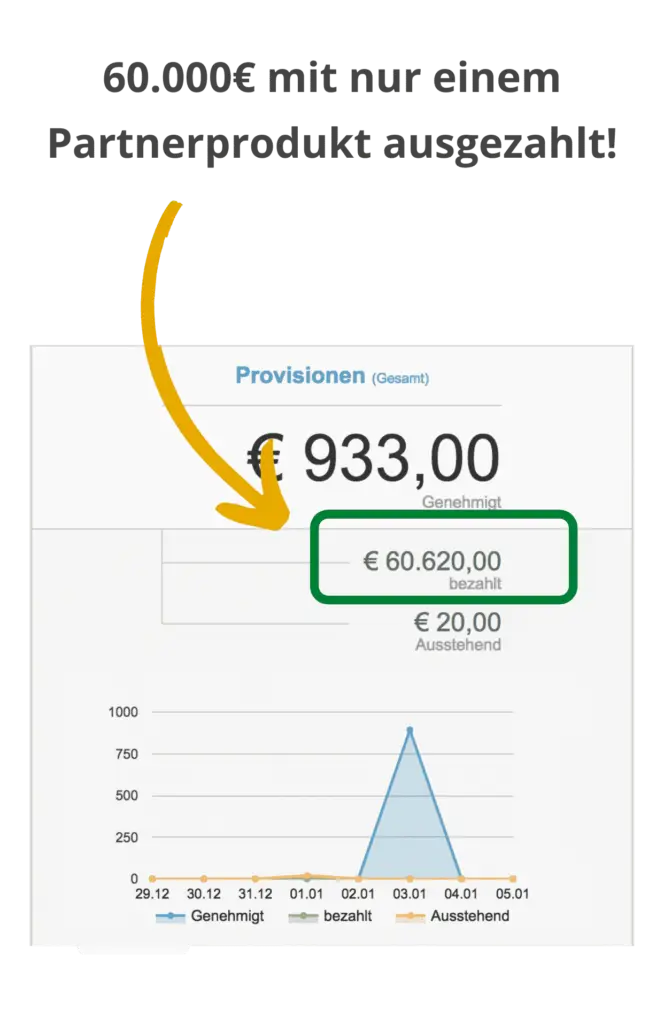 60.000€ mit nur einem Partnerprodukt ausgezahlt!

Provisionen (Gesamt)

€ 933,00
Genehmigt

€ 60.620,00
bezahlt

€ 20,00
Ausstehend

1000
750
500
250
0
29.12 30.12 31.12 01.01 02.01 03.01 04.01 05.01

Genehmigt bezahlt Ausstehend